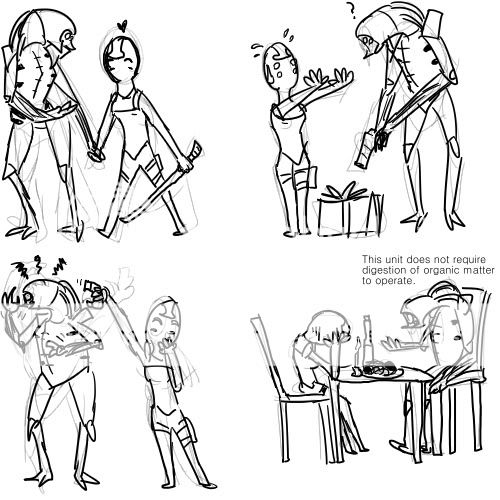 ?

This unit does not require digestion of organic matter to operate.